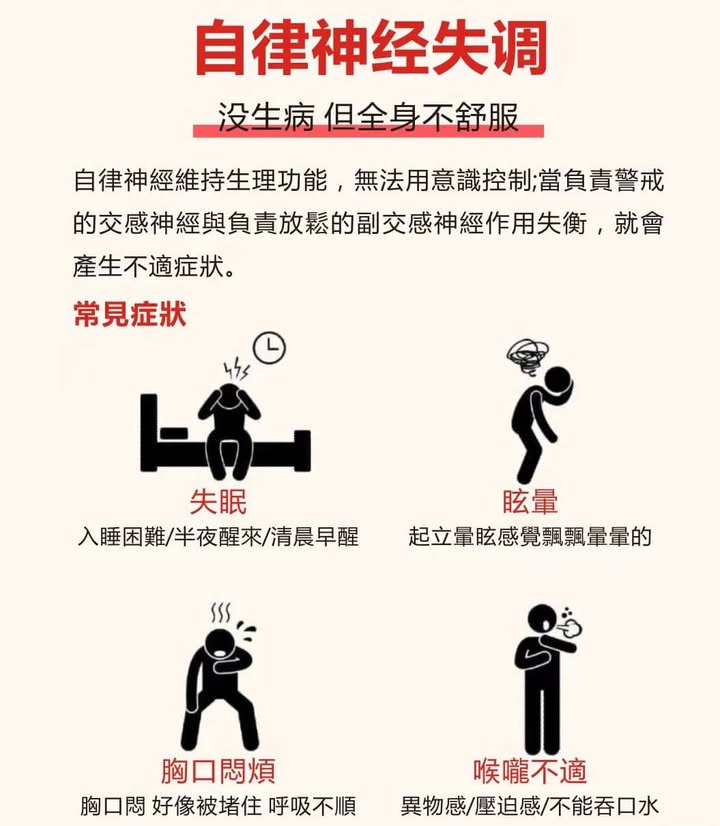 自律神经失调

没生病 但全身不舒服

自律神經維持生理功能，無法用意識控制;當負責警戒的交感神經與負責放鬆的副交感神經作用失衡，就會產生不適症狀。

常見症狀

失眠
入睡困難/半夜醒來/清晨早醒

眩暈
起立暈眩感覺飄飄暈暈的

胸口悶煩
胸口悶 好像被堵住 呼吸不順

喉嚨不適
異物感/壓迫感/不能吞口水